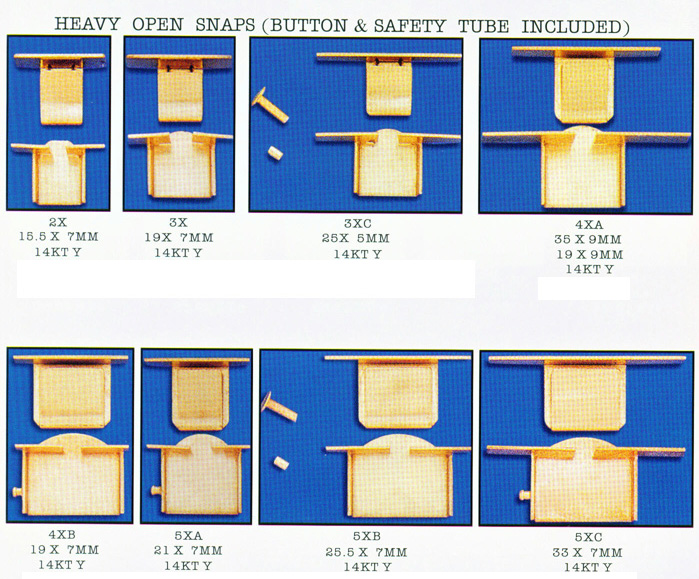 HEAVY OPEN SNAPS (BUTTON & SAFETY TUBE INCLUDED)

2X
15.5 X 7MM
14KT Y

3X
19X 7MM
14KT Y

3XC
25X 5MM
14KT Y

4XA
35 X 9MM
19 X 9MM
14KT Y

4XB
19 X 7MM
14KT Y

5XA
21 X 7MM
14KT Y

5XB
25.5 X 7MM
14KT Y

5XC
33 X 7MM
14KT Y